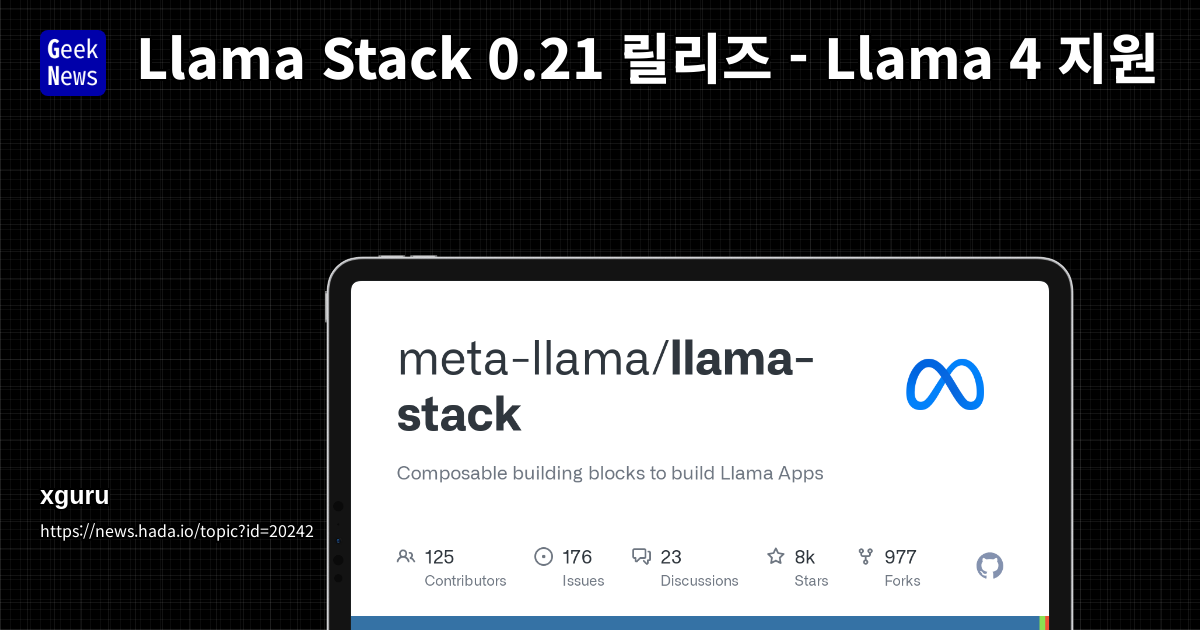 Geek News

Llama Stack 0.21 릴리즈 - Llama 4 지원

xguru

https://news.hada.io/topic?id=20242

meta-llama/llama-stack

Composable building blocks to build Llama Apps

125
Contributors

176
Issues

23
Discussions

8k
Stars

977
Forks